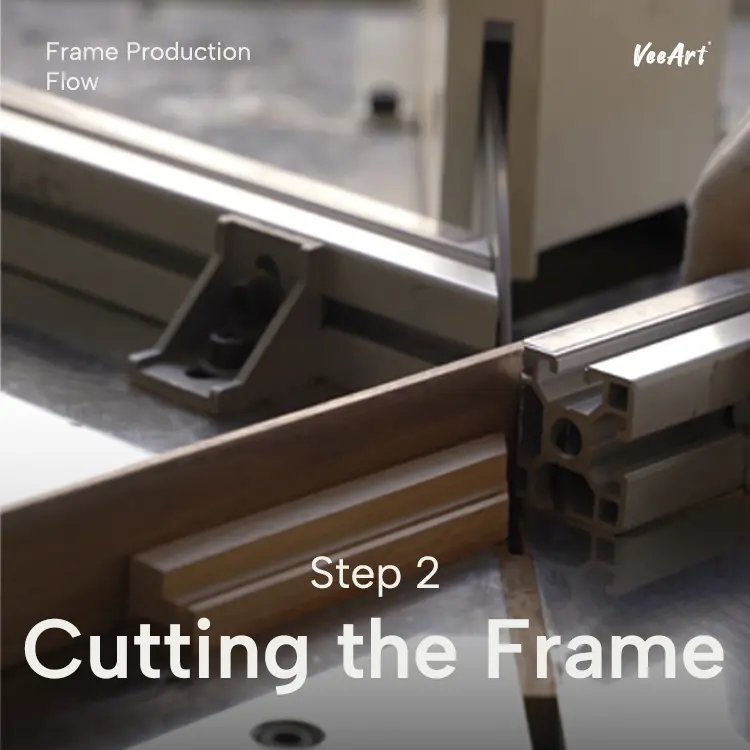 Frame Production Flow

VeeArt

Step 2

Cutting the Frame